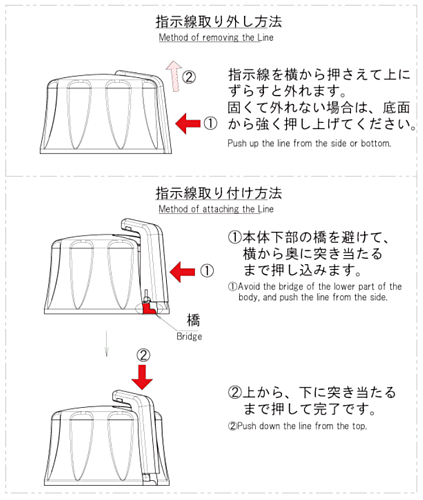 指示線取り外し方法
Method of removing the Line

②
①

指示線を横から押さえて上にずらすと外れます。
固くて外れない場合は、底面から強く押し上げてください。
Push up the line from the side or bottom.

指示線取り付け方法
Method of attaching the Line

①

①本体下部の橋を避けて、横から奥に突き当たるまで押し込みます。
①Avoid the bridge of the lower part of the body, and push the line from the side.

橋
Bridge

②

②上から、下に突き当たるまで押して完了です。
②Push down the line from the top.